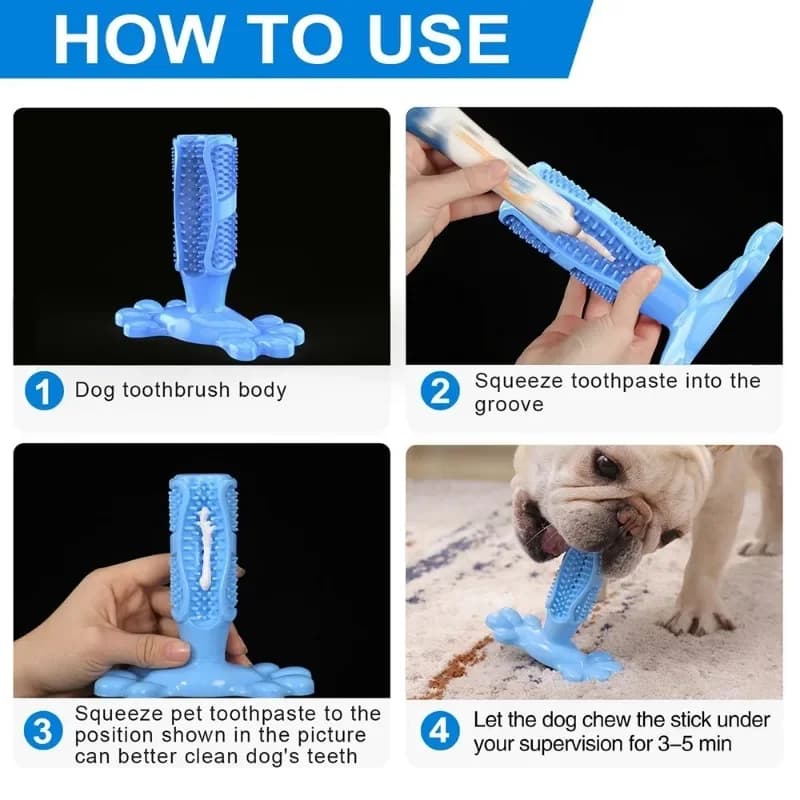 HOW TO USE

1 Dog toothbrush body

2 Squeeze toothpaste into the groove

3 Squeeze pet toothpaste to the position shown in the picture can better clean dog's teeth

4 Let the dog chew the stick under your supervision for 3–5 min